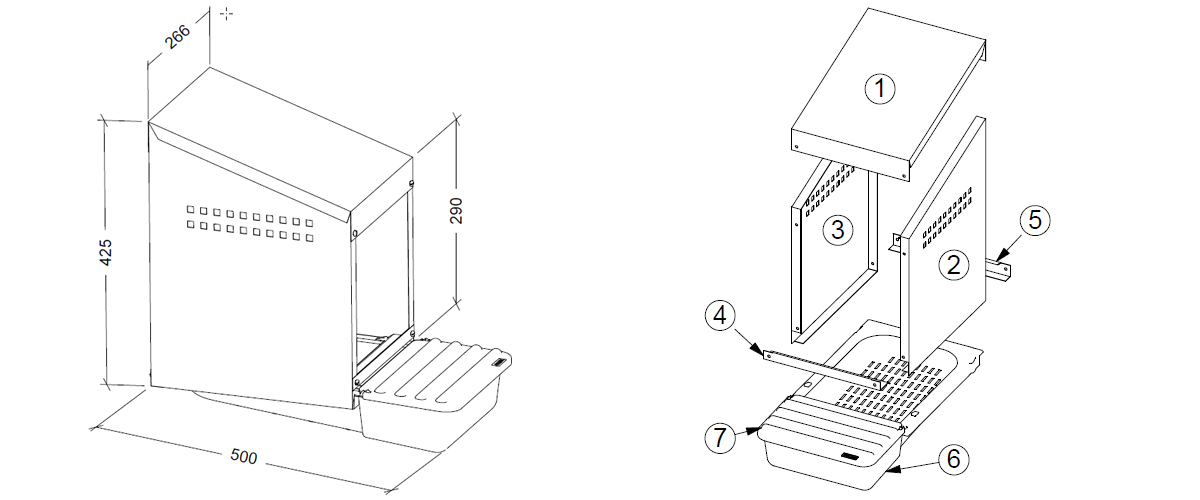 266
425
290
500
1
3
2
5
4
7
6